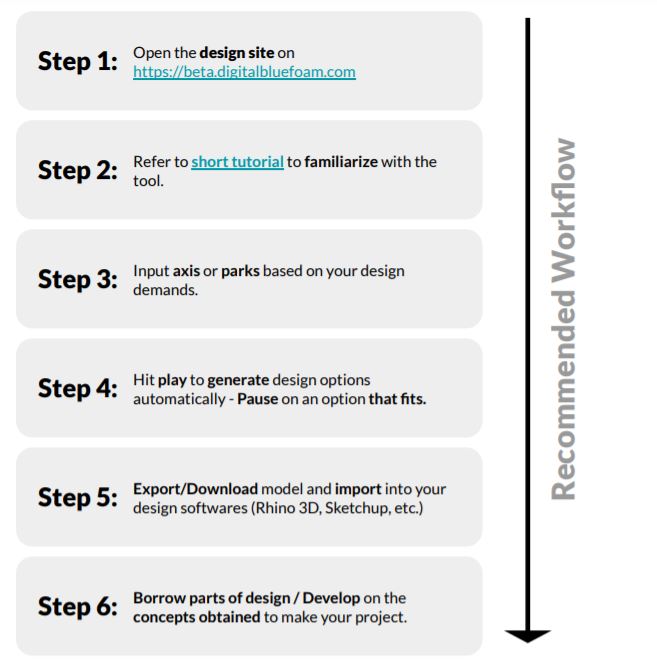 Step 1: Open the design site on https://beta.digitalbluefoam.com

Step 2: Refer to short tutorial to familiarize with the tool.

Step 3: Input axis or parks based on your design demands.

Step 4: Hit play to generate design options automatically - Pause on an option that fits.

Step 5: Export/Download model and import into your design softwares (Rhino 3D, Sketchup, etc.)

Step 6: Borrow parts of design / Develop on the concepts obtained to make your project.

Recommended Workflow