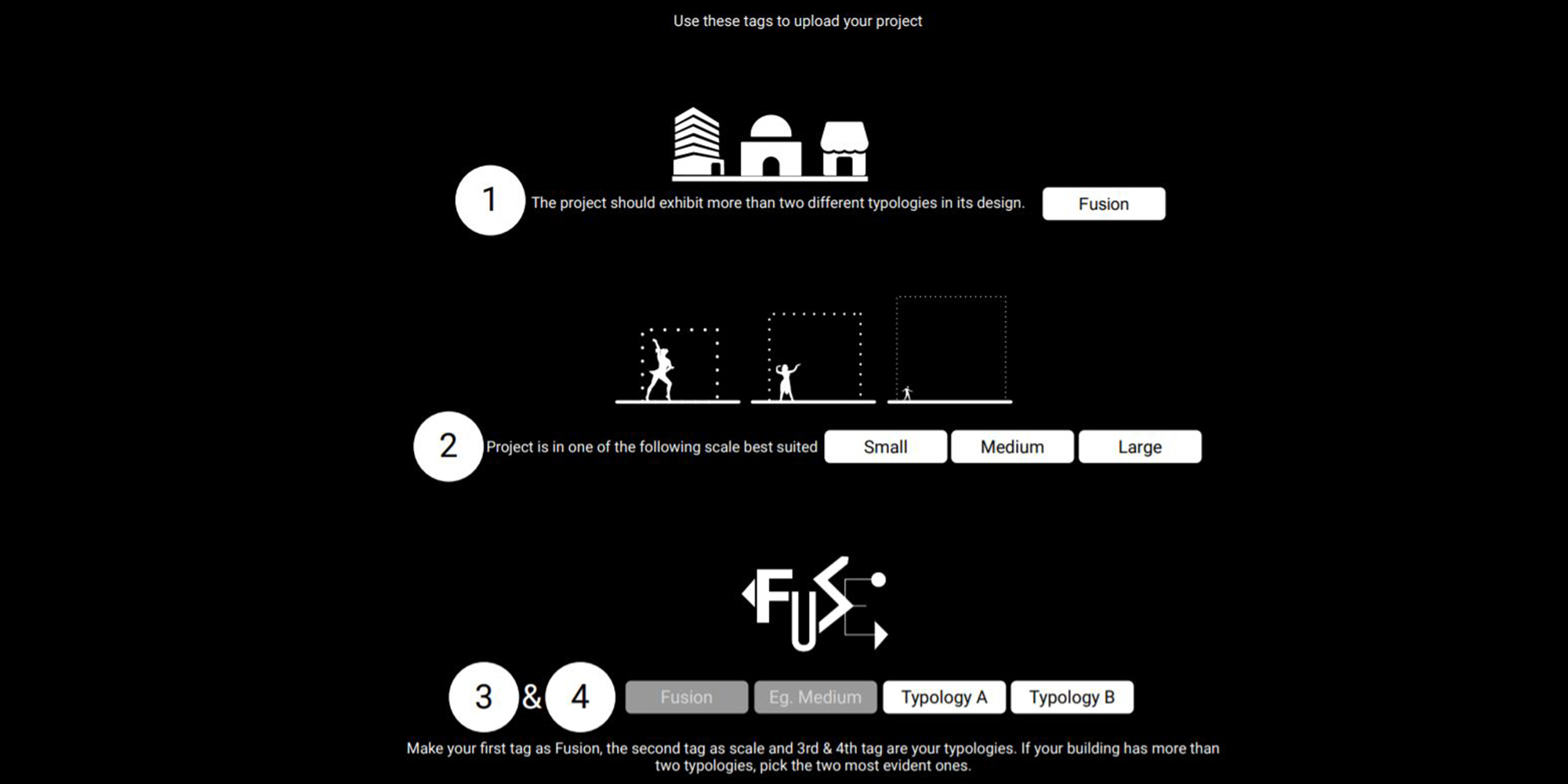 Use these tags to upload your project

1 The project should exhibit more than two different typologies in its design. Fusion

2 Project is in one of the following scale best suited Small Medium Large

FUSE

3 & 4 Fusion Eg. Medium Typology A Typology B

Make your first tag as Fusion, the second tag as scale and 3rd & 4th tag are your typologies. If your building has more than two typologies, pick the two most evident ones.